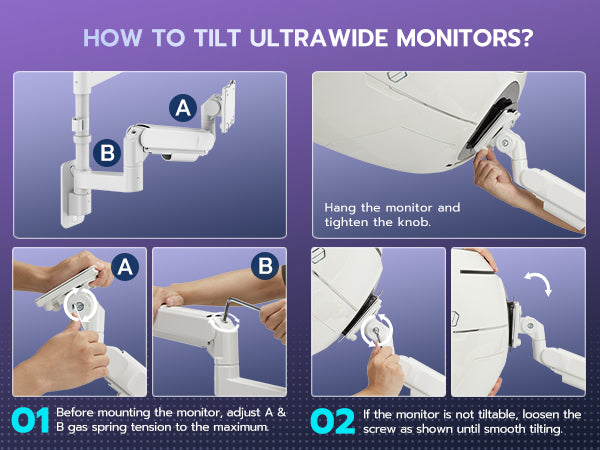 HOW TO TILT ULTRAWIDE MONITORS?

A

B

Hang the monitor and tighten the knob.

A

B

01 Before mounting the monitor, adjust A & B gas spring tension to the maximum.

02 If the monitor is not tiltable, loosen the screw as shown until smooth tilting.