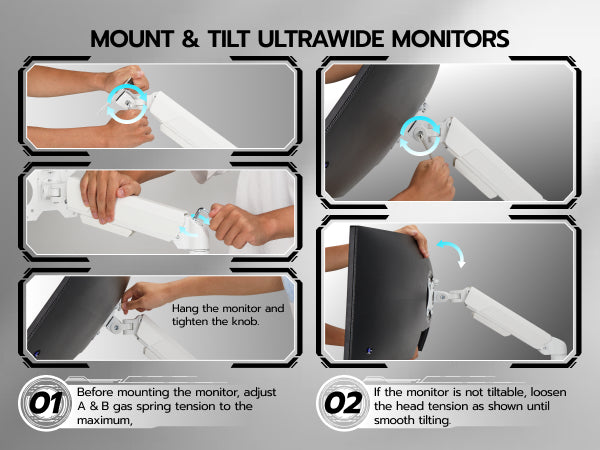 MOUNT & TILT ULTRAWIDE MONITORS

Hang the monitor and tighten the knob.

01 Before mounting the monitor, adjust A & B gas spring tension to the maximum,

02 If the monitor is not tiltable, loosen the head tension as shown until smooth tilting.